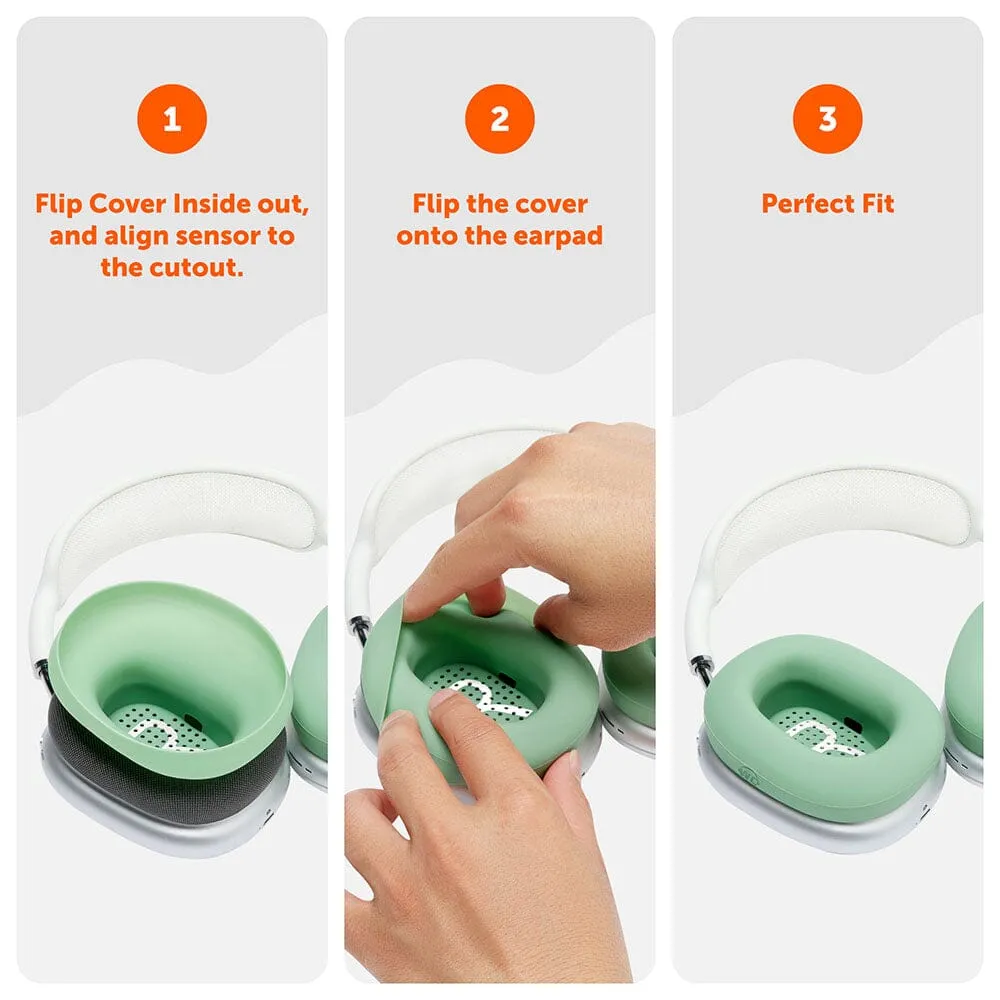 1

Flip Cover Inside out, and align sensor to the cutout.

2

Flip the cover onto the earpad

3

Perfect Fit