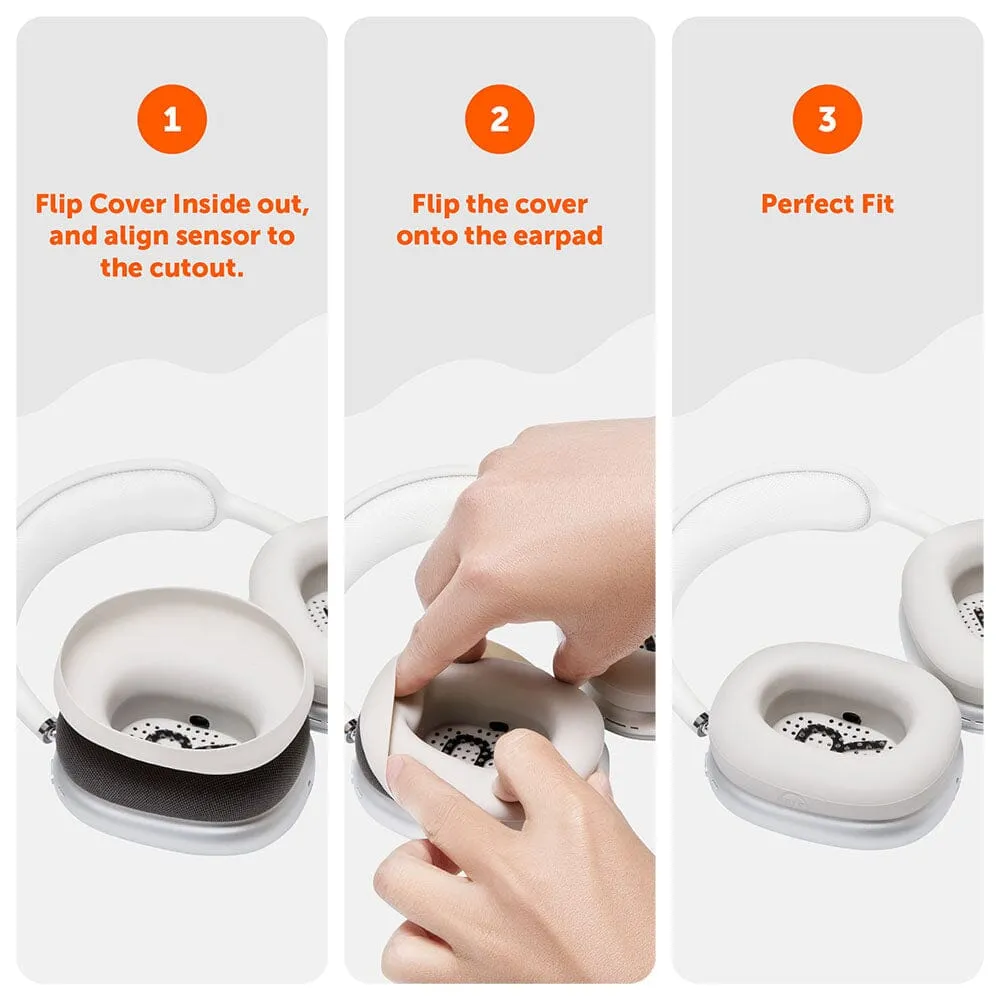 1

Flip Cover Inside out, and align sensor to the cutout.

2

Flip the cover onto the earpad

3

Perfect Fit